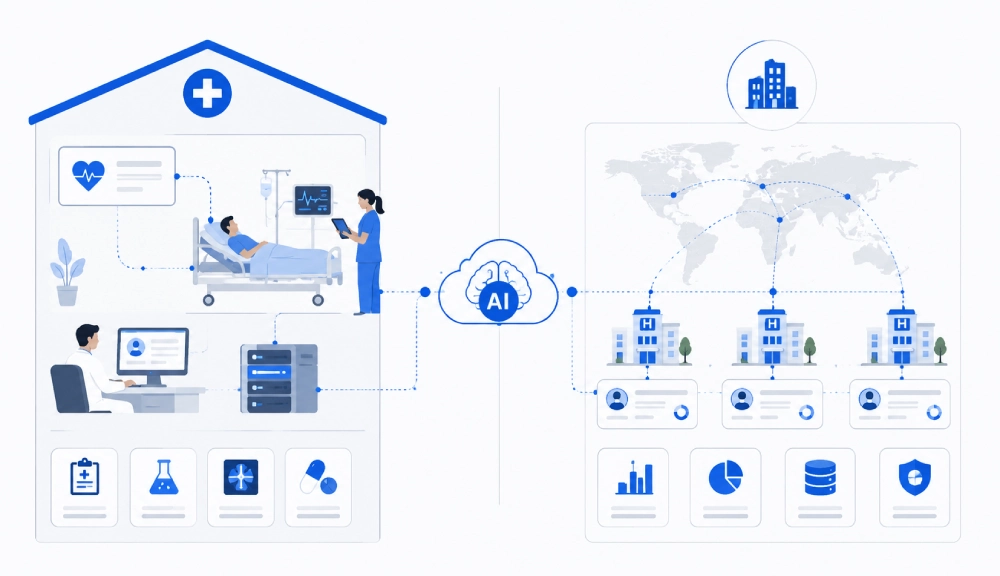 AI

H

H

H